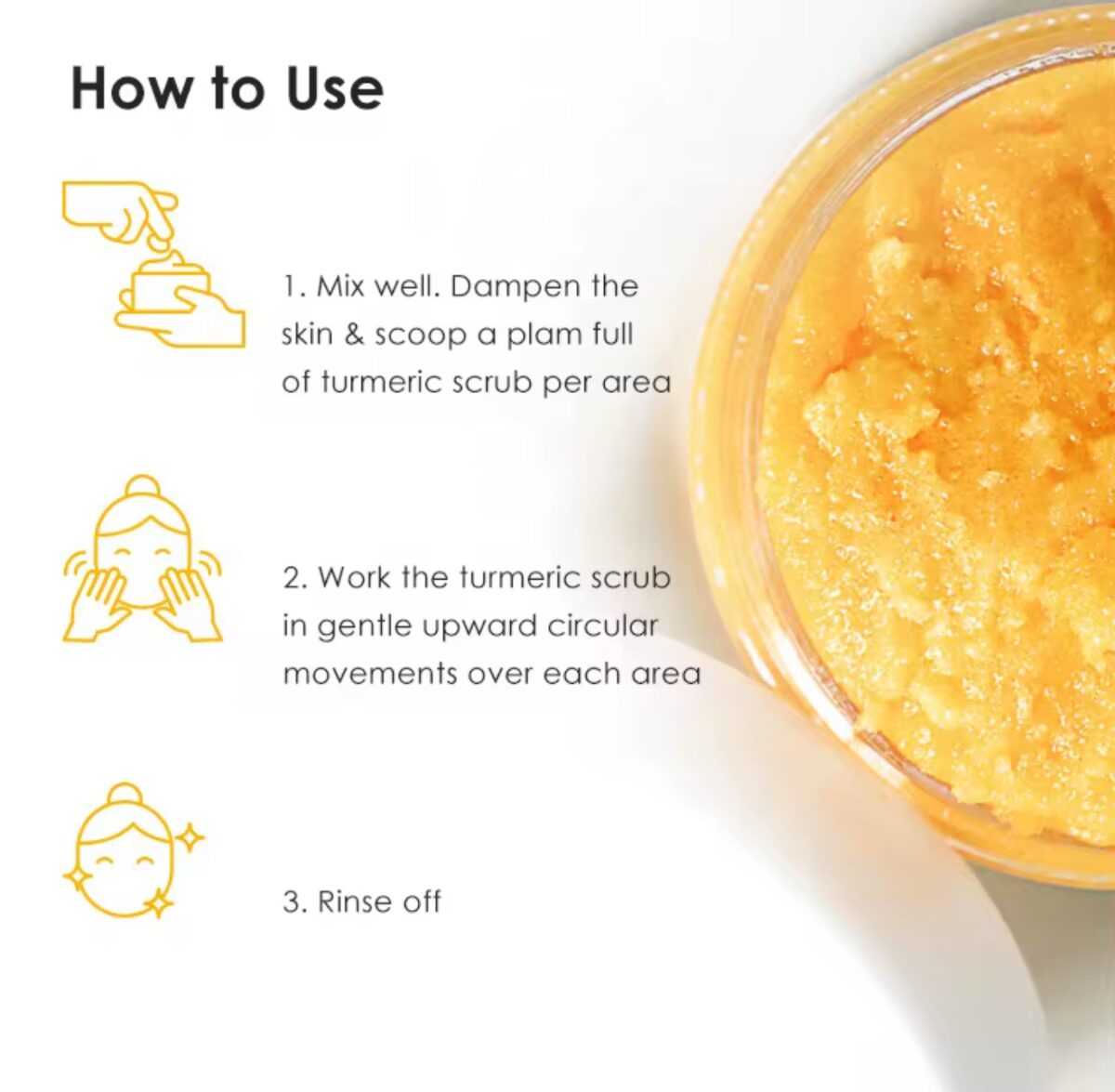 How to Use

1. Mix well. Dampen the skin & scoop a plam full of turmeric scrub per area

2. Work the turmeric scrub in gentle upward circular movements over each area

3. Rinse off